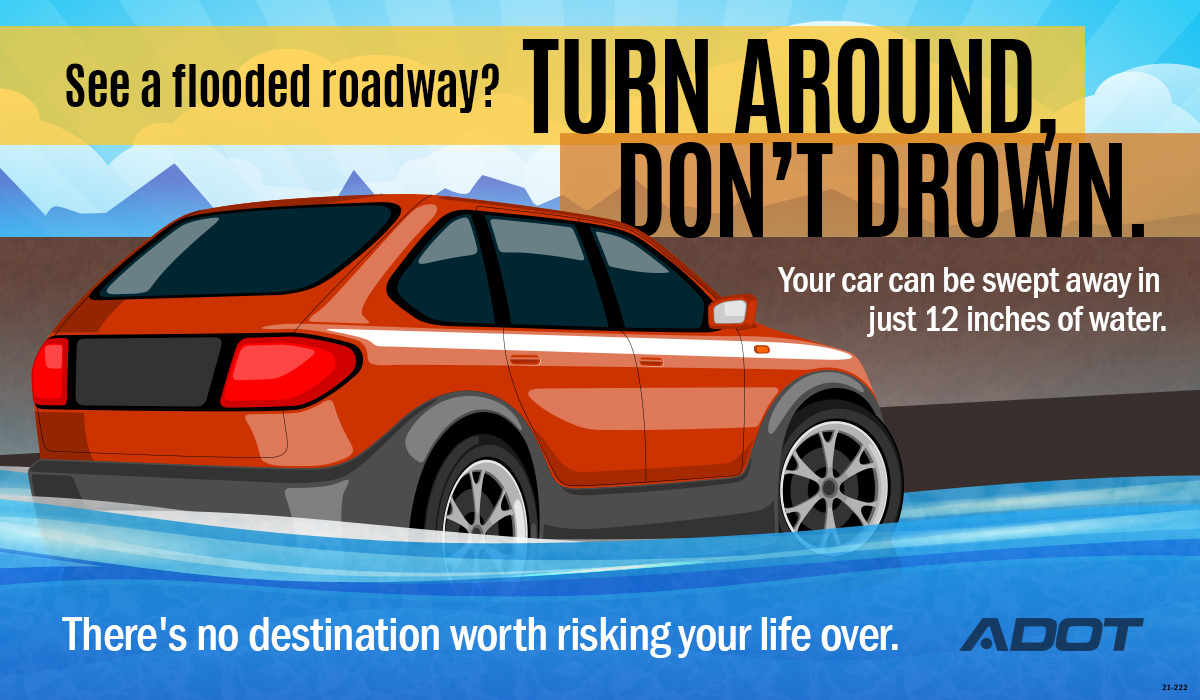 See a flooded roadway? TURN AROUND, DON'T DROWN.

Your car can be swept away in just 12 inches of water.

There's no destination worth risking your life over.

ADOT

21-222