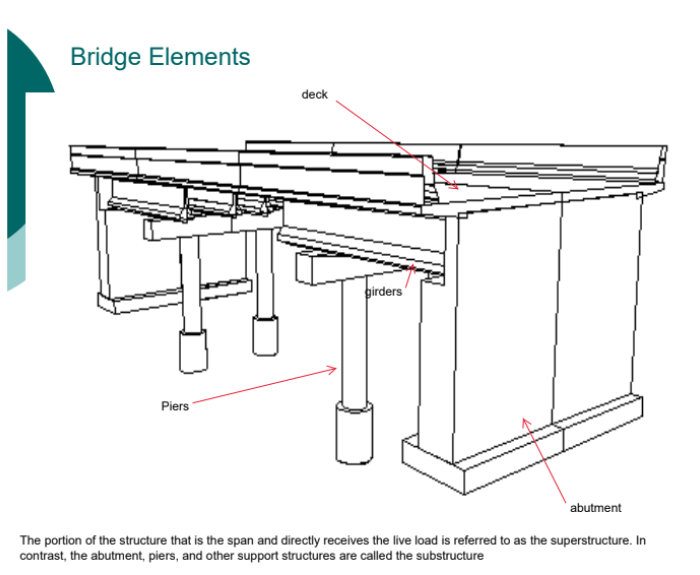 Bridge Elements

deck

girders

Piers

abutment

The portion of the structure that is the span and directly receives the live load is referred to as the superstructure. In contrast, the abutment, piers, and other support structures are called the substructure